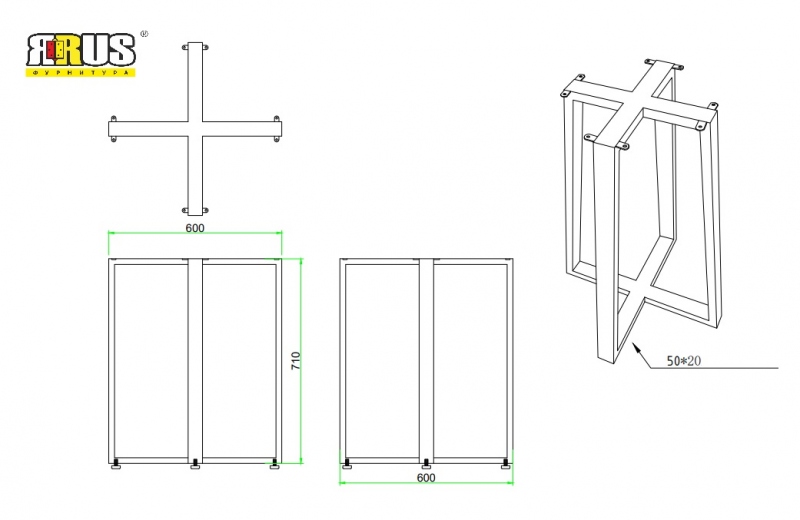 ЯRUS ®
ФУРНИТУРА

600

710

600

50*20