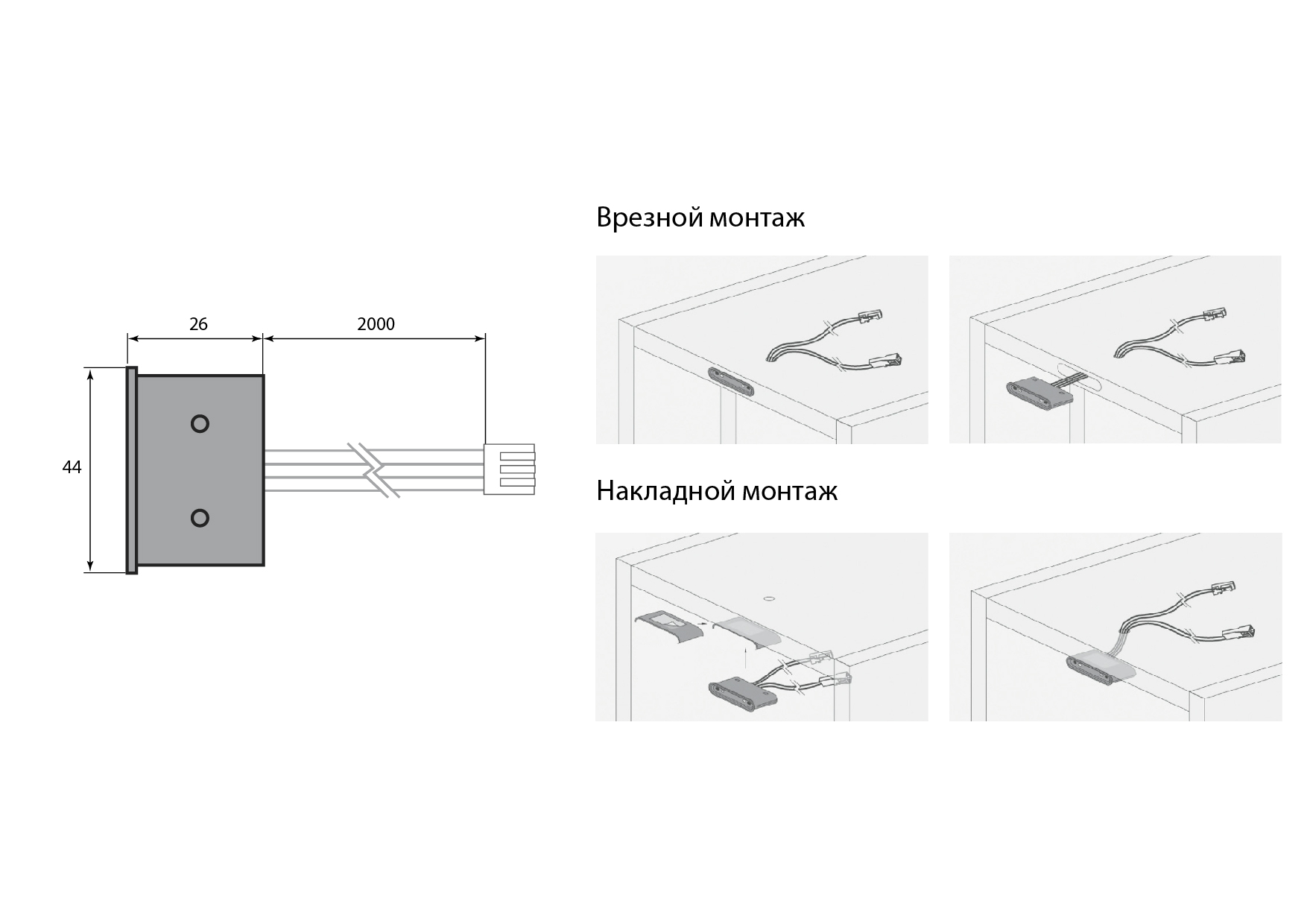 26

2000

44

Врезной монтаж

Накладной монтаж